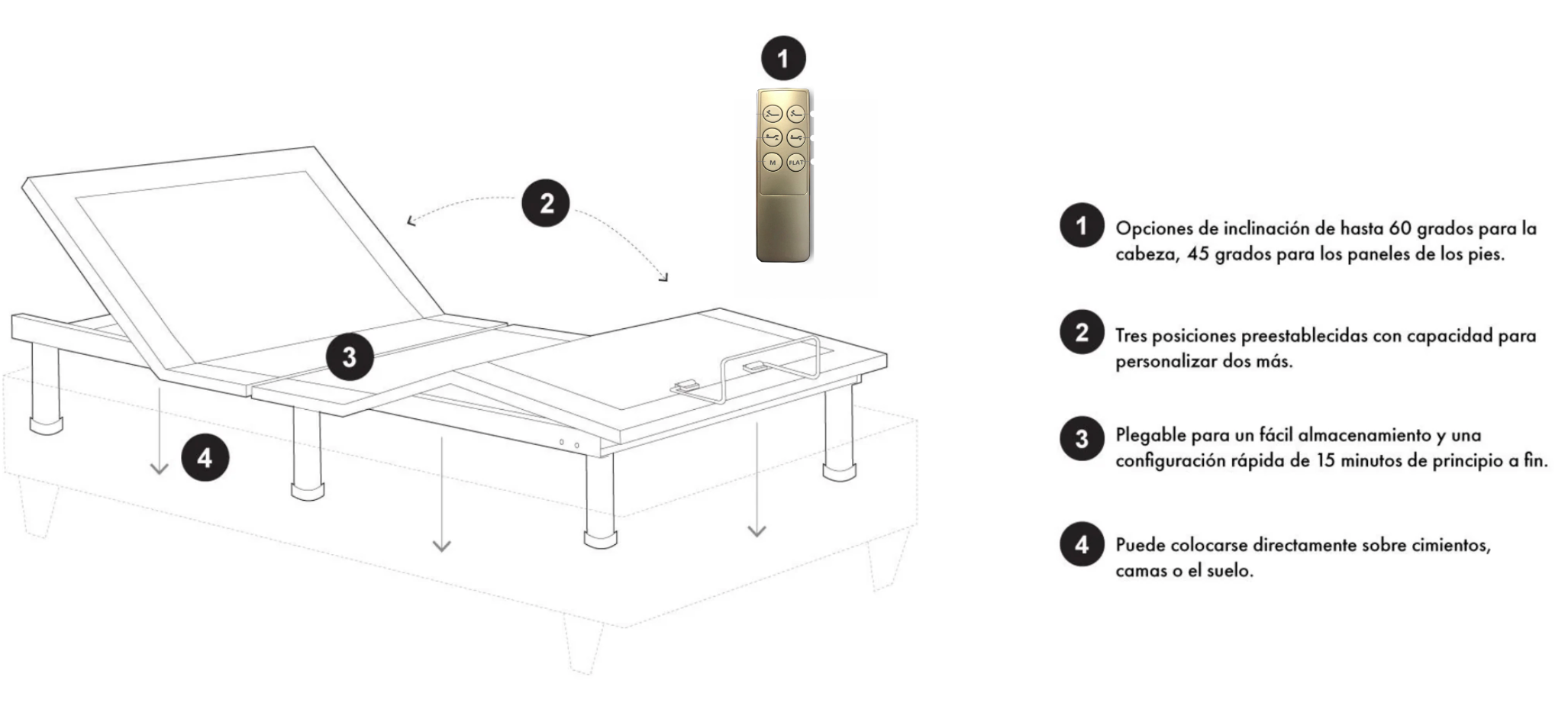 1

M FLAT

2

3

4

1 Opciones de inclinación de hasta 60 grados para la cabeza, 45 grados para los paneles de los pies.

2 Tres posiciones preestablecidas con capacidad para personalizar dos más.

3 Plegable para un fácil almacenamiento y una configuración rápida de 15 minutos de principio a fin.

4 Puede colocarse directamente sobre cimientos, camas o el suelo.