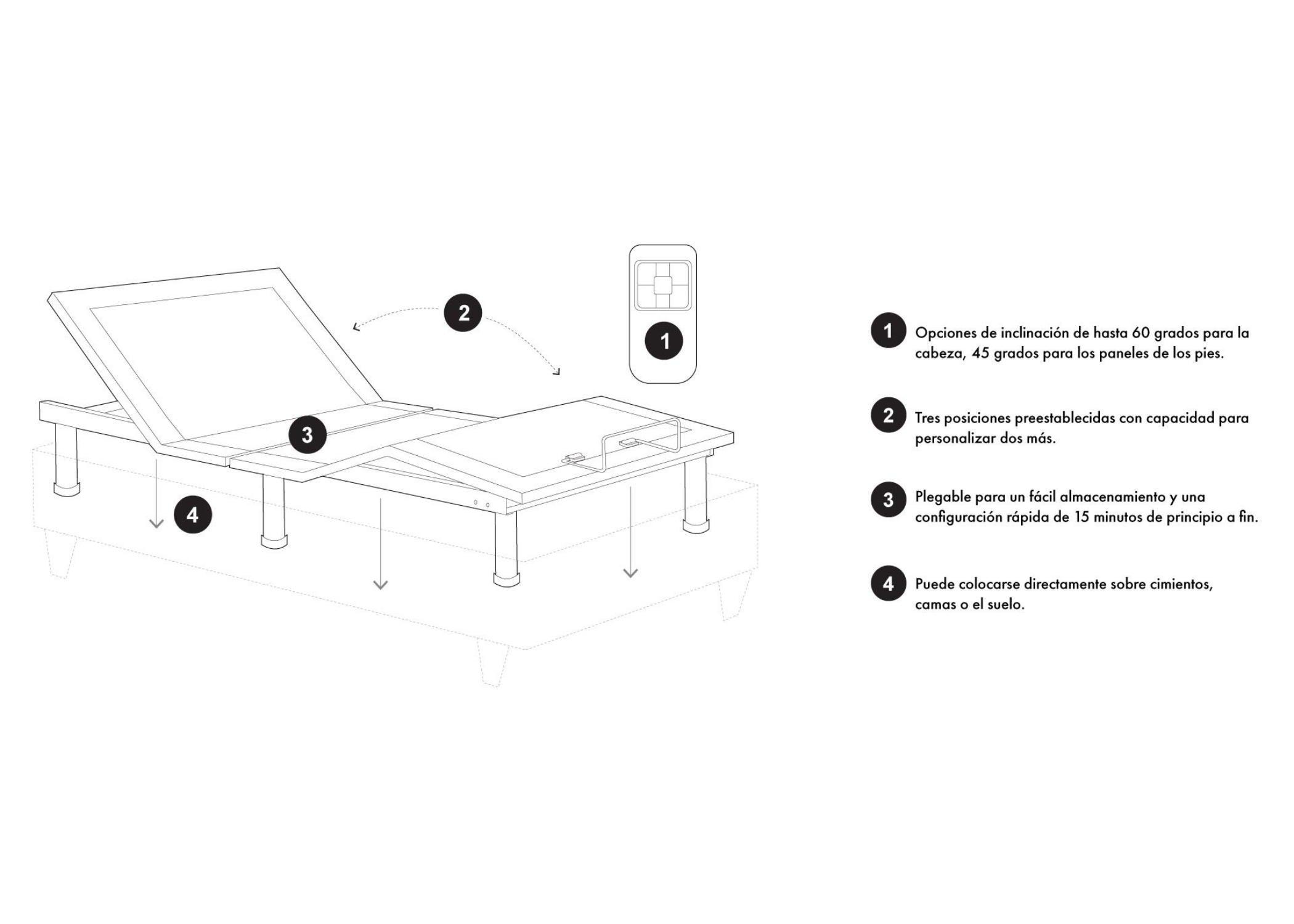 2

1

3

4

1 Opciones de inclinación de hasta 60 grados para la cabeza, 45 grados para los paneles de los pies.

2 Tres posiciones preestablecidas con capacidad para personalizar dos más.

3 Plegable para un fácil almacenamiento y una configuración rápida de 15 minutos de principio a fin.

4 Puede colocarse directamente sobre cimientos, camas o el suelo.