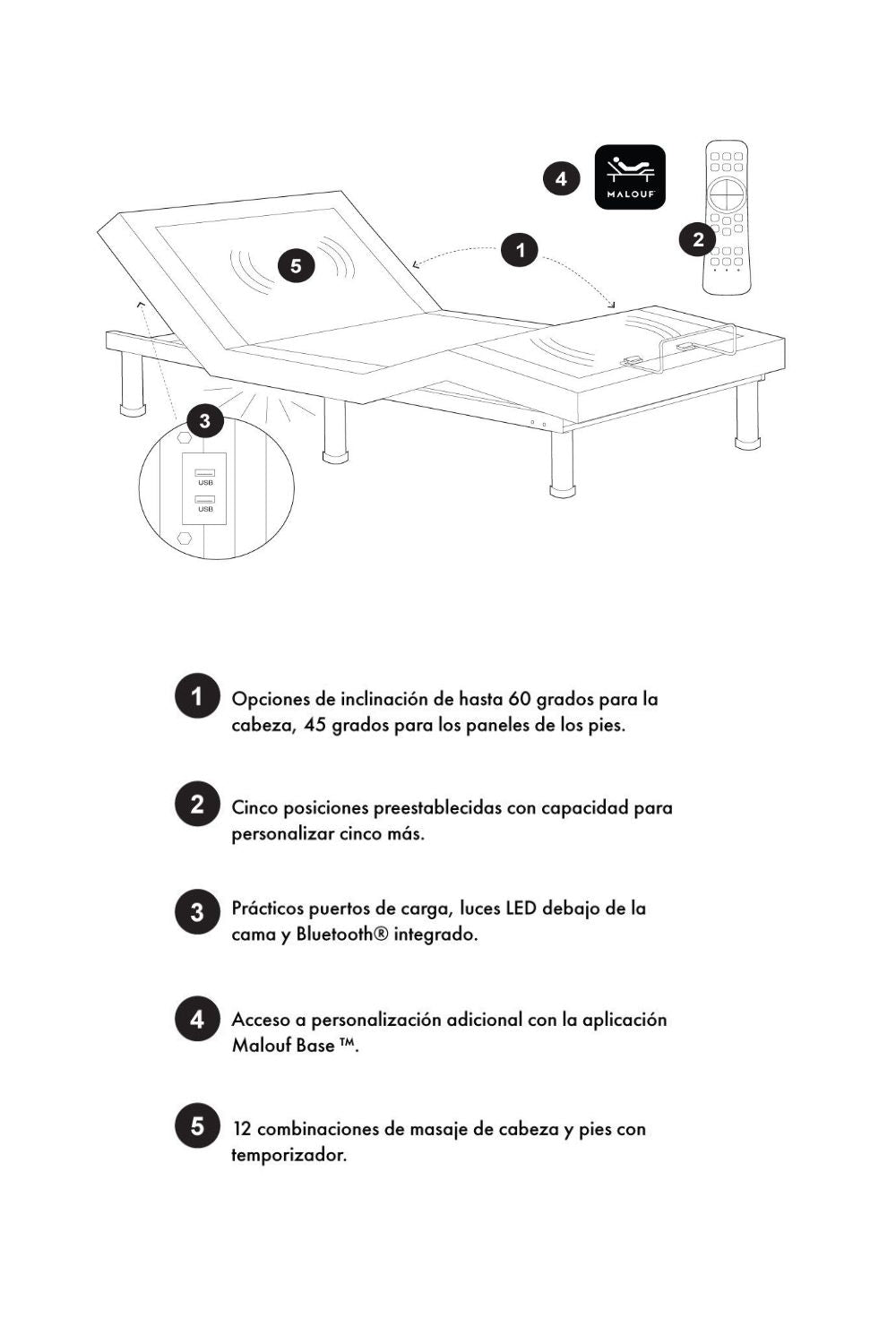 4

MALOUF

2

1

5

3

USB

USB

1 Opciones de inclinación de hasta 60 grados para la cabeza, 45 grados para los paneles de los pies.

2 Cinco posiciones preestablecidas con capacidad para personalizar cinco más.

3 Prácticos puertos de carga, luces LED debajo de la cama y Bluetooth® integrado.

4 Acceso a personalización adicional con la aplicación Malouf Base ™.

5 12 combinaciones de masaje de cabeza y pies con temporizador.